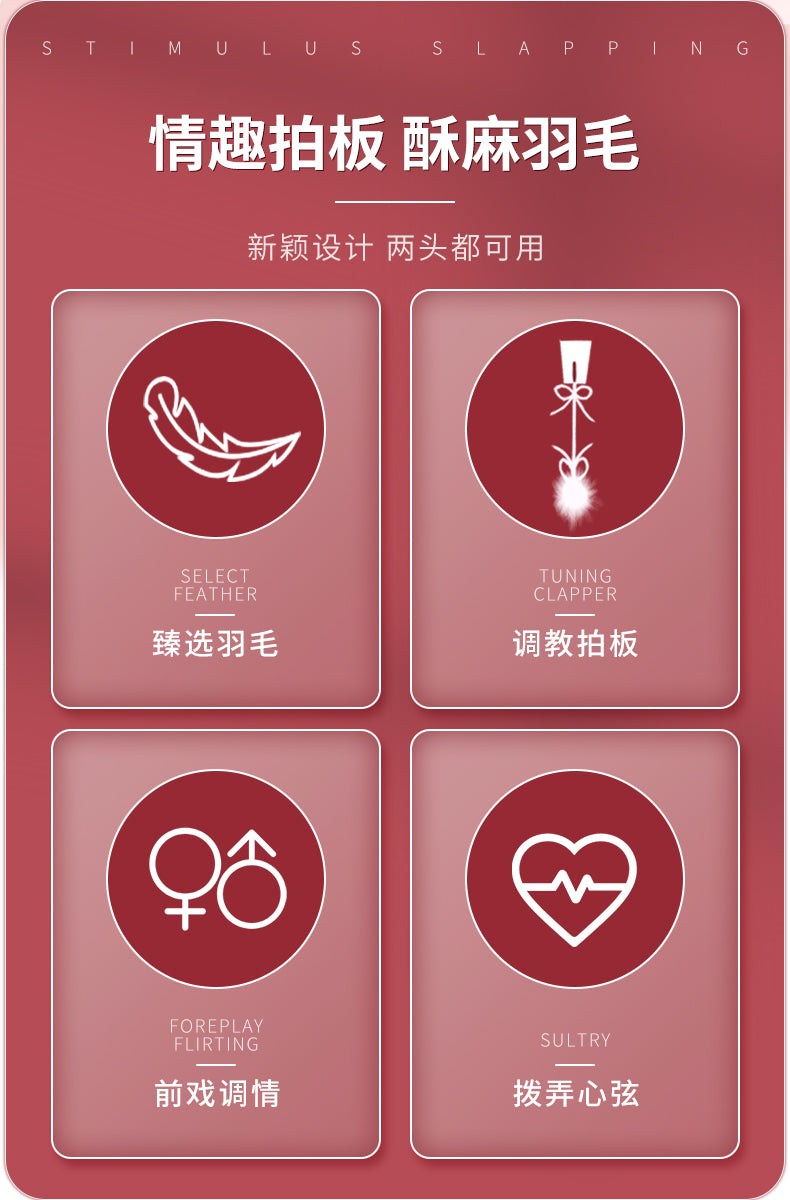 STIMULUS SLAPPING

情趣拍板 酥麻羽毛

新颖设计 两头都可用

SELECT FEATHER

臻选羽毛

TUNING CLAPPER

调教拍板

FOREPLAY FLIRTING

前戏调情

SULTRY

拨弄心弦